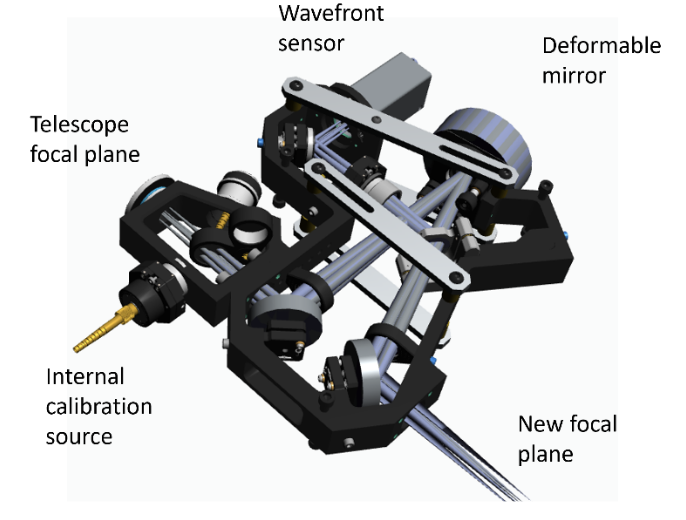 Wavefront sensor

Deformable mirror

Telescope focal plane

Internal calibration source

New focal plane